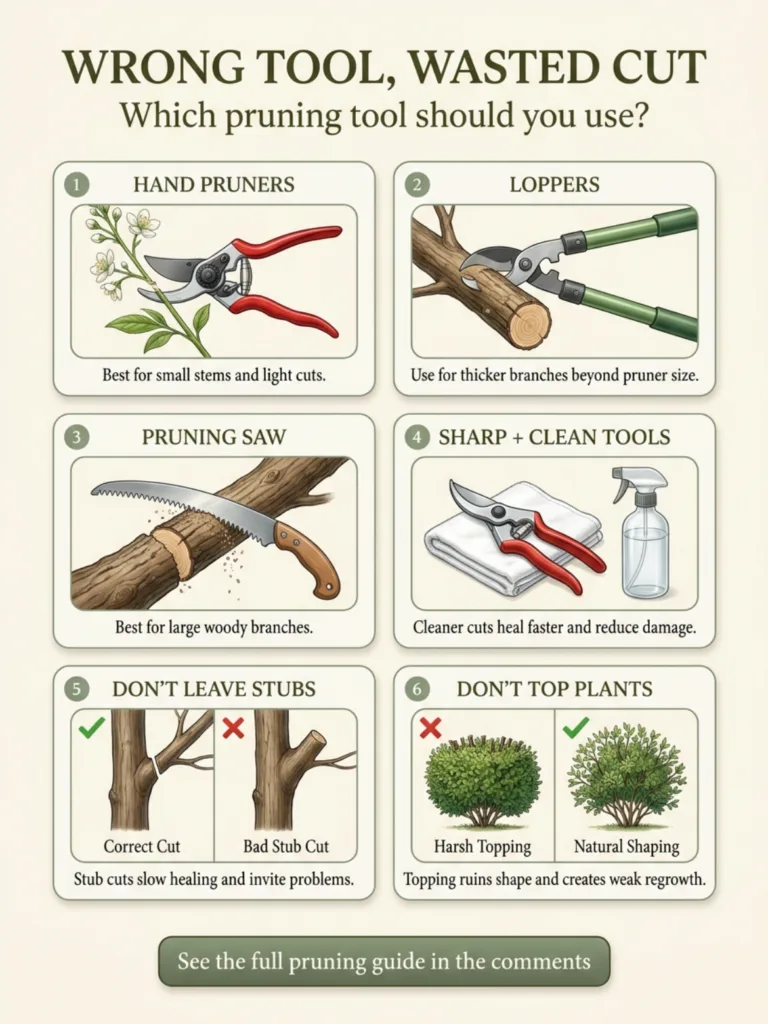 WRONG TOOL, WASTED CUT
Which pruning tool should you use?

1 HAND PRUNERS
Best for small stems and light cuts.

2 LOPPERS
Use for thicker branches beyond pruner size.

3 PRUNING SAW
Best for large woody branches.

4 SHARP + CLEAN TOOLS
Cleaner cuts heal faster and reduce damage.

5 DON'T LEAVE STUBS
Correct Cut
Bad Stub Cut
Stub cuts slow healing and invite problems.

6 DON'T TOP PLANTS
Harsh Topping
Natural Shaping
Topping ruins shape and creates weak regrowth.

See the full pruning guide in the comments