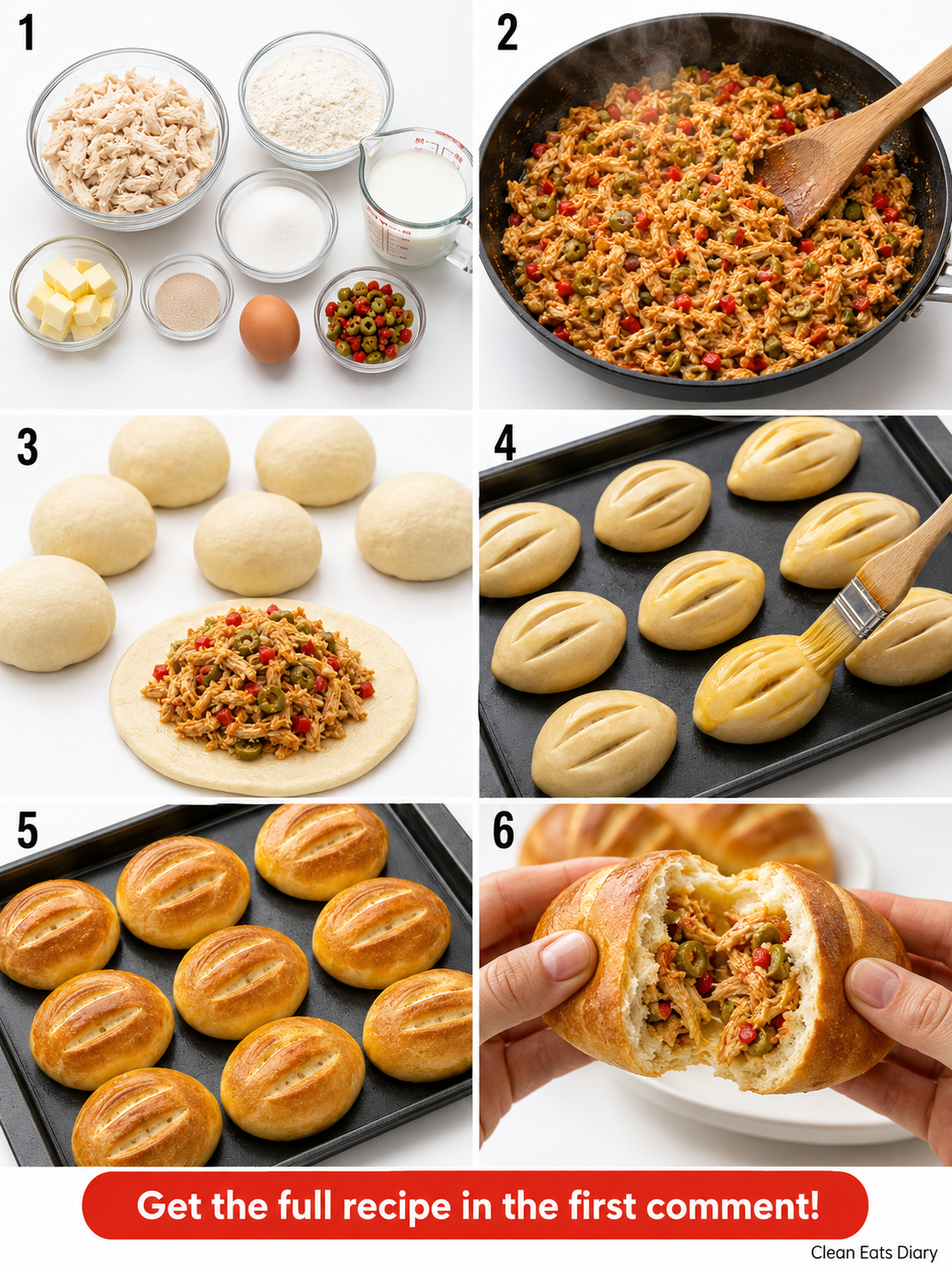 1

2

3

4

5

6

Get the full recipe in the first comment!

Clean Eats Diary