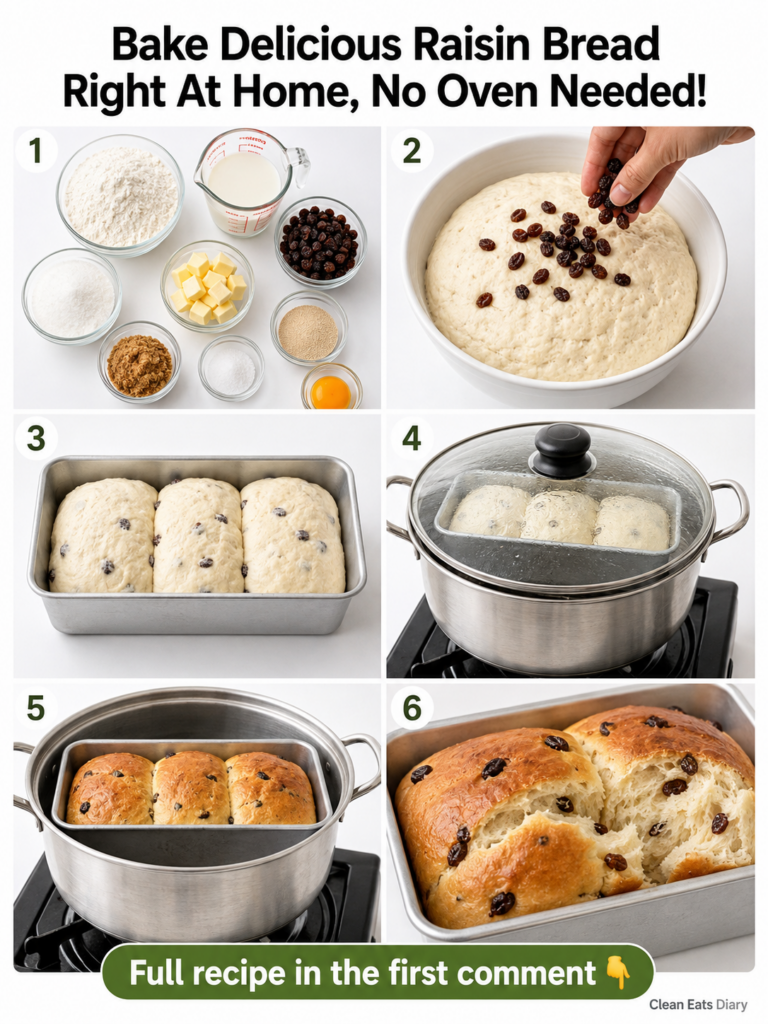 Bake Delicious Raisin Bread Right At Home, No Oven Needed!

1

2

3

4

5

6

Full recipe in the first comment 👇

Clean Eats Diary