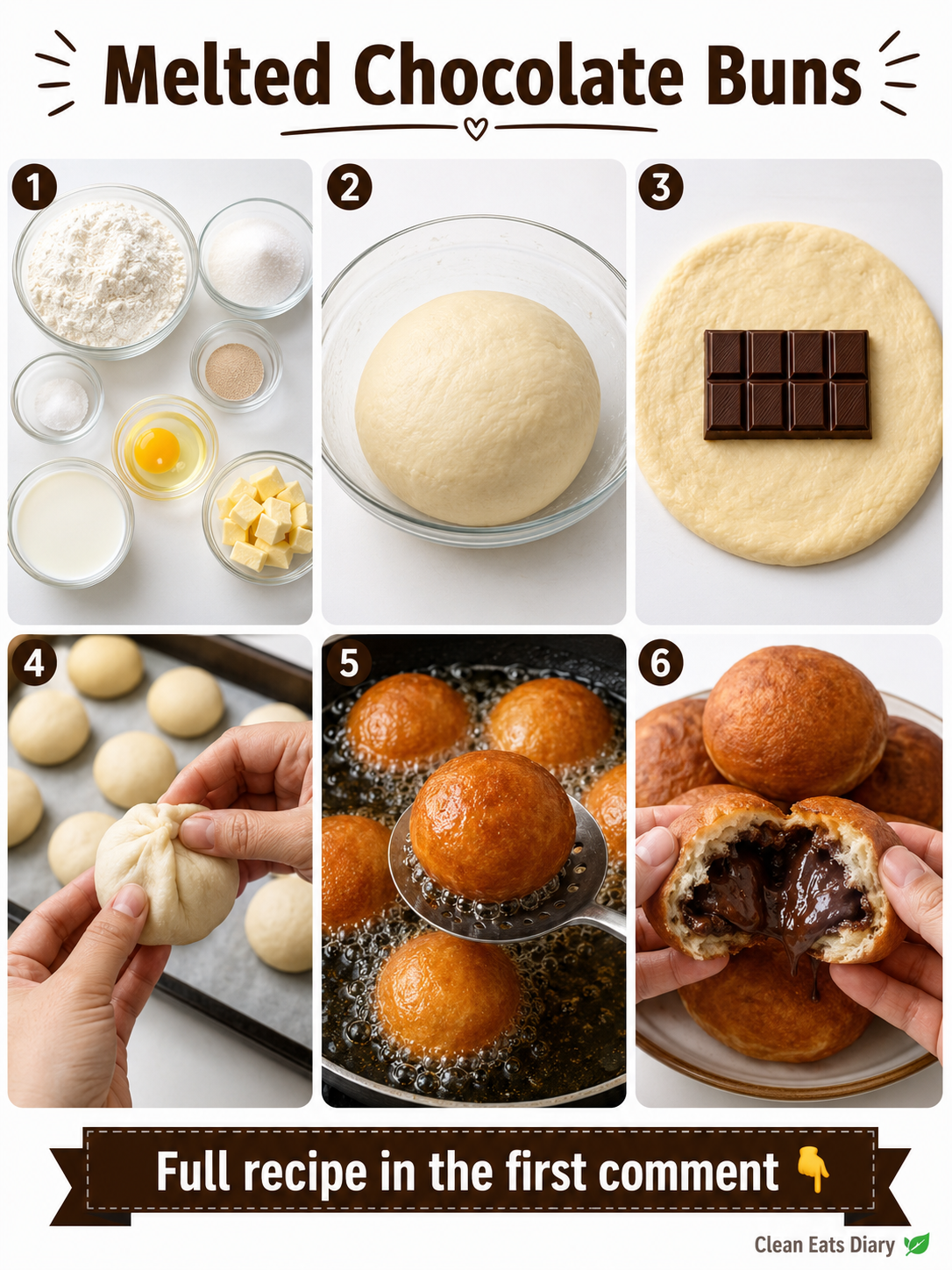 Melted Chocolate Buns

1

2

3

4

5

6

Full recipe in the first comment 👇

Clean Eats Diary