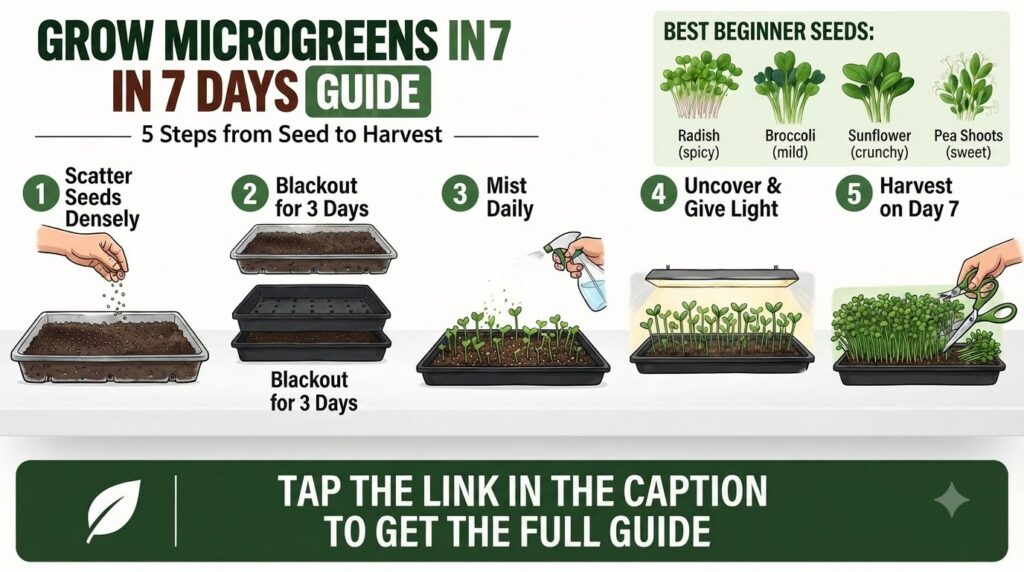 GROW MICROGREENS IN 7 IN 7 DAYS GUIDE

5 Steps from Seed to Harvest

BEST BEGINNER SEEDS:

Radish (spicy)

Broccoli (mild)

Sunflower (crunchy)

Pea Shoots (sweet)

1 Scatter Seeds Densely

2 Blackout for 3 Days

Blackout for 3 Days

3 Mist Daily

4 Uncover & Give Light

5 Harvest on Day 7

TAP THE LINK IN THE CAPTION TO GET THE FULL GUIDE