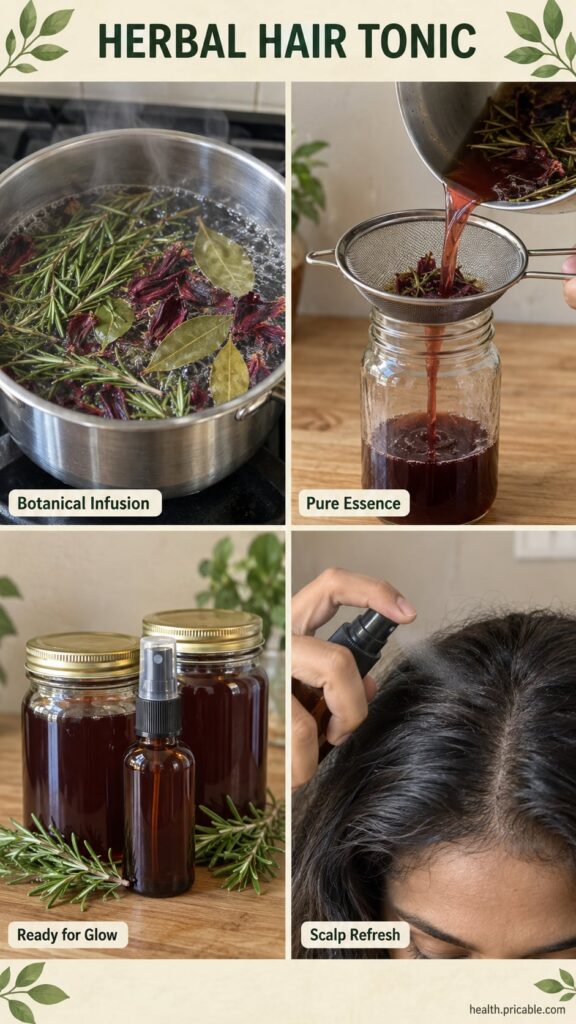 HERBAL HAIR TONIC

Botanical Infusion

Pure Essence

Ready for Glow

Scalp Refresh

health.pricable.com