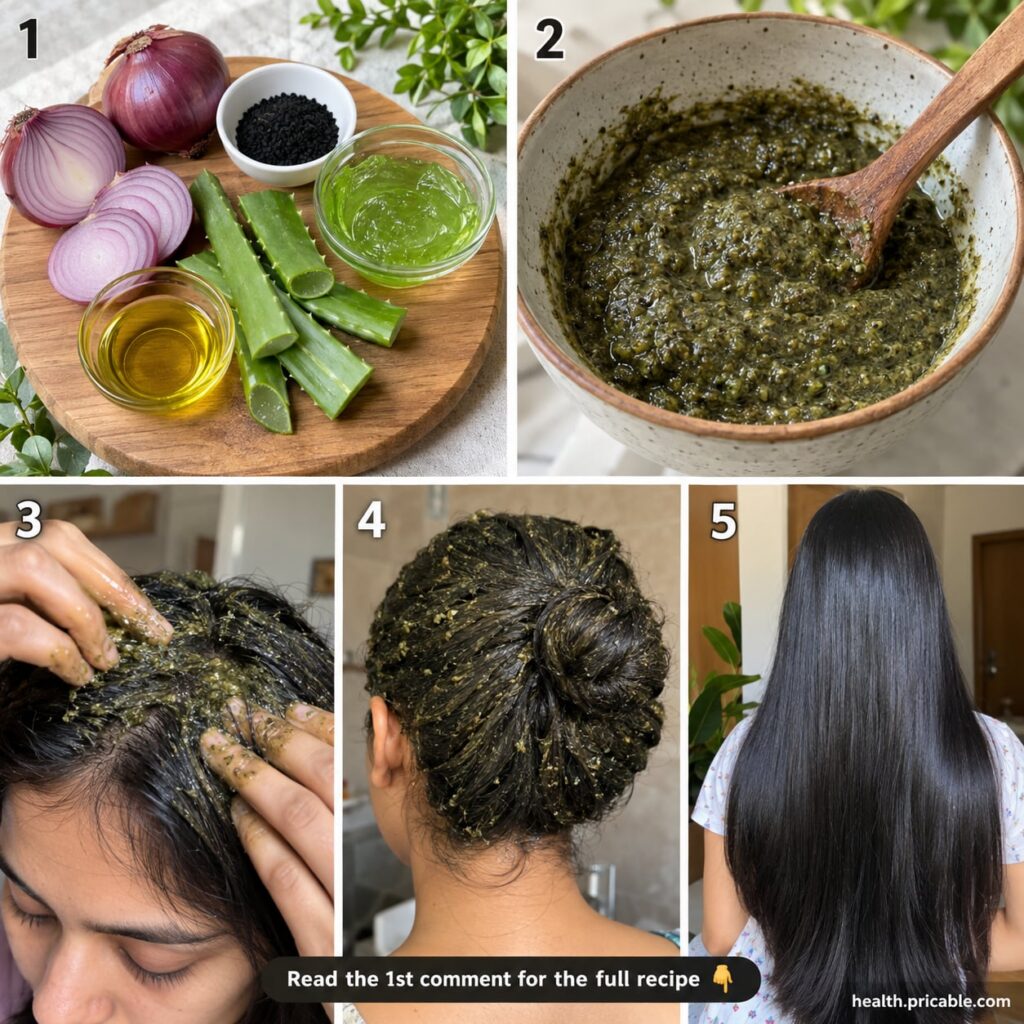 1

2

3

4

5

Read the 1st comment for the full recipe 👇

health.pricable.com